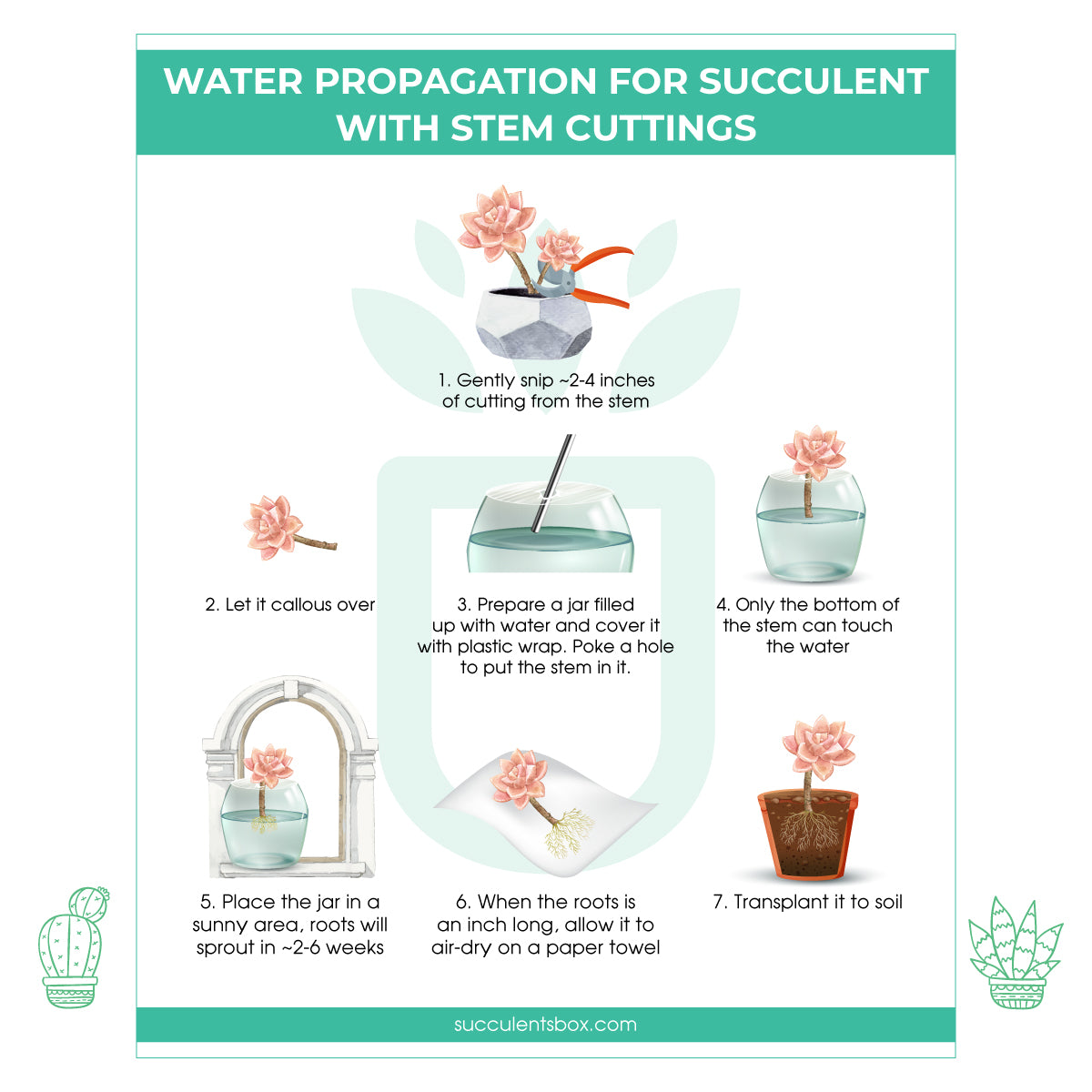 WATER PROPAGATION FOR SUCCULENT WITH STEM CUTTINGS

1. Gently snip ~2-4 inches of cutting from the stem

2. Let it callous over

3. Prepare a jar filled up with water and cover it with plastic wrap. Poke a hole to put the stem in it.

4. Only the bottom of the stem can touch the water

5. Place the jar in a sunny area, roots will sprout in ~2-6 weeks

6. When the roots is an inch long, allow it to air-dry on a paper towel

7. Transplant it to soil

succulentsbox.com