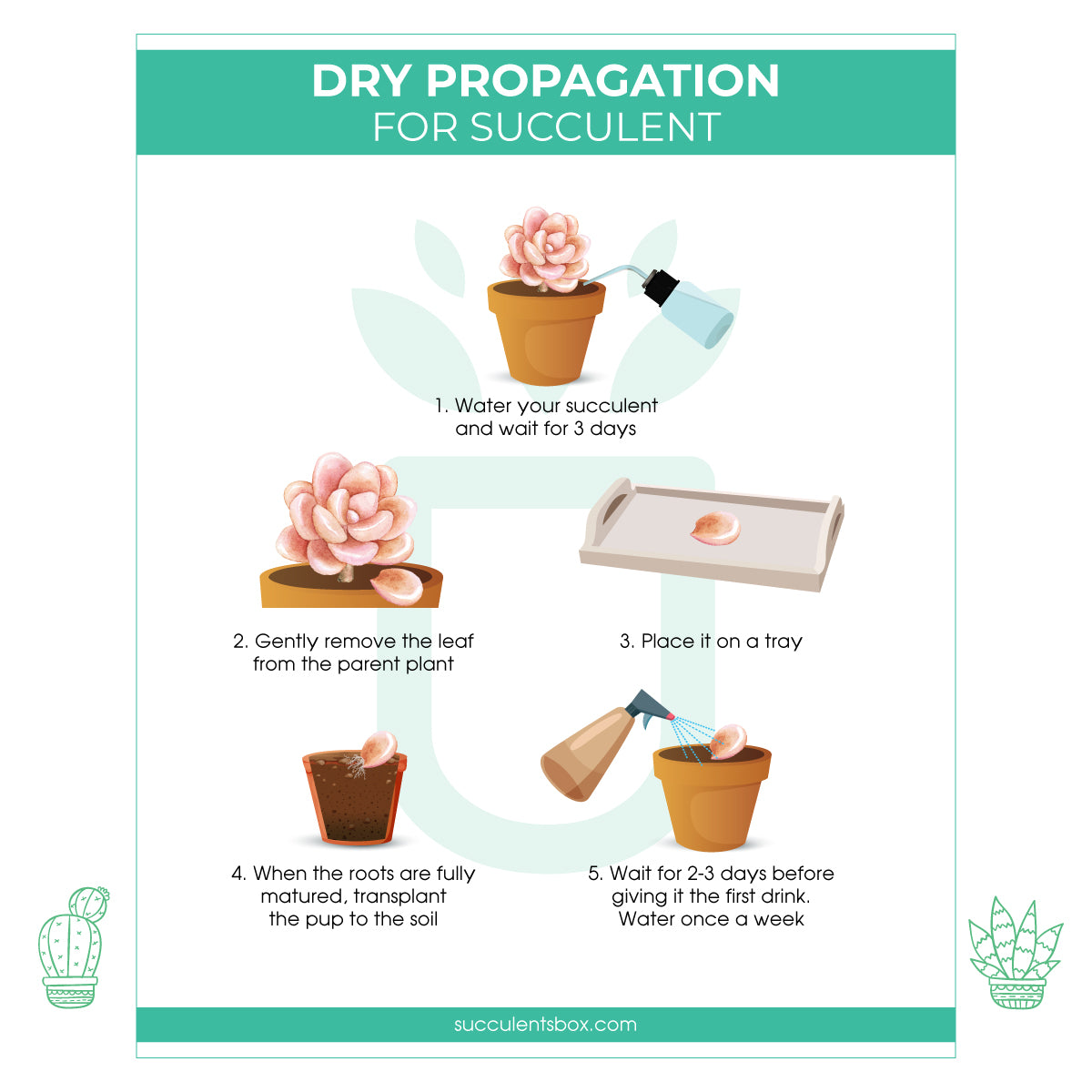 DRY PROPAGATION
FOR SUCCULENT

1. Water your succulent and wait for 3 days

2. Gently remove the leaf from the parent plant

3. Place it on a tray

4. When the roots are fully matured, transplant the pup to the soil

5. Wait for 2-3 days before giving it the first drink. Water once a week

succulentsbox.com